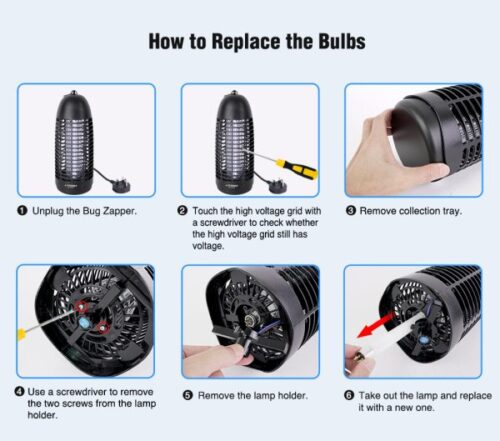 How to Replace the Bulbs

❶ Unplug the Bug Zapper.

❷ Touch the high voltage grid with a screwdriver to check whether the high voltage grid still has voltage.

❸ Remove collection tray.

❹ Use a screwdriver to remove the two screws from the lamp holder.

❺ Remove the lamp holder.

❻ Take out the lamp and replace it with a new one.