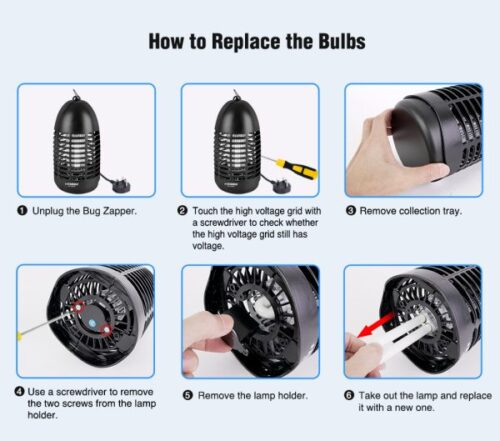 How to Replace the Bulbs

❶ Unplug the Bug Zapper.

❷ Touch the high voltage grid with a screwdriver to check whether the high voltage grid still has voltage.

❸ Remove collection tray.

❹ Use a screwdriver to remove the two screws from the lamp holder.

❺ Remove the lamp holder.

❻ Take out the lamp and replace it with a new one.