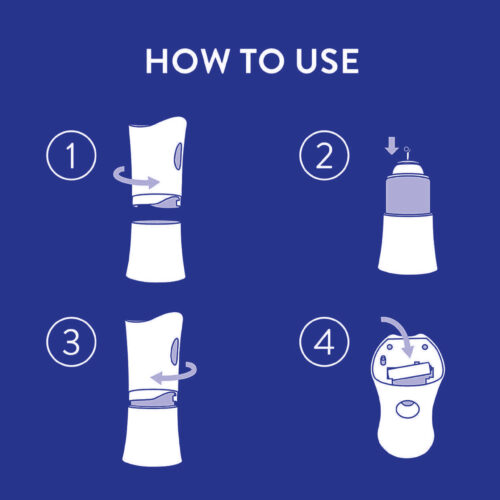 HOW TO USE

1

2

3

4