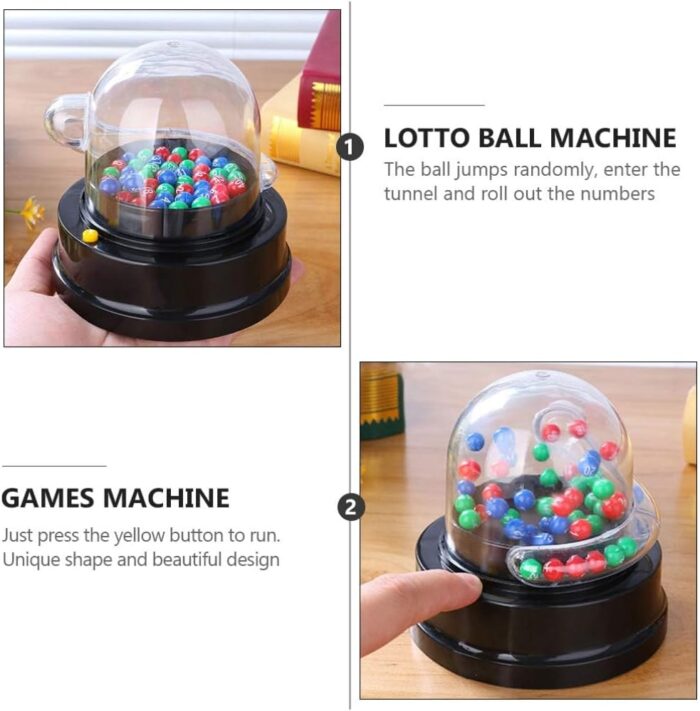 1

LOTTO BALL MACHINE

The ball jumps randomly, enter the tunnel and roll out the numbers

GAMES MACHINE

Just press the yellow button to run. Unique shape and beautiful design

2